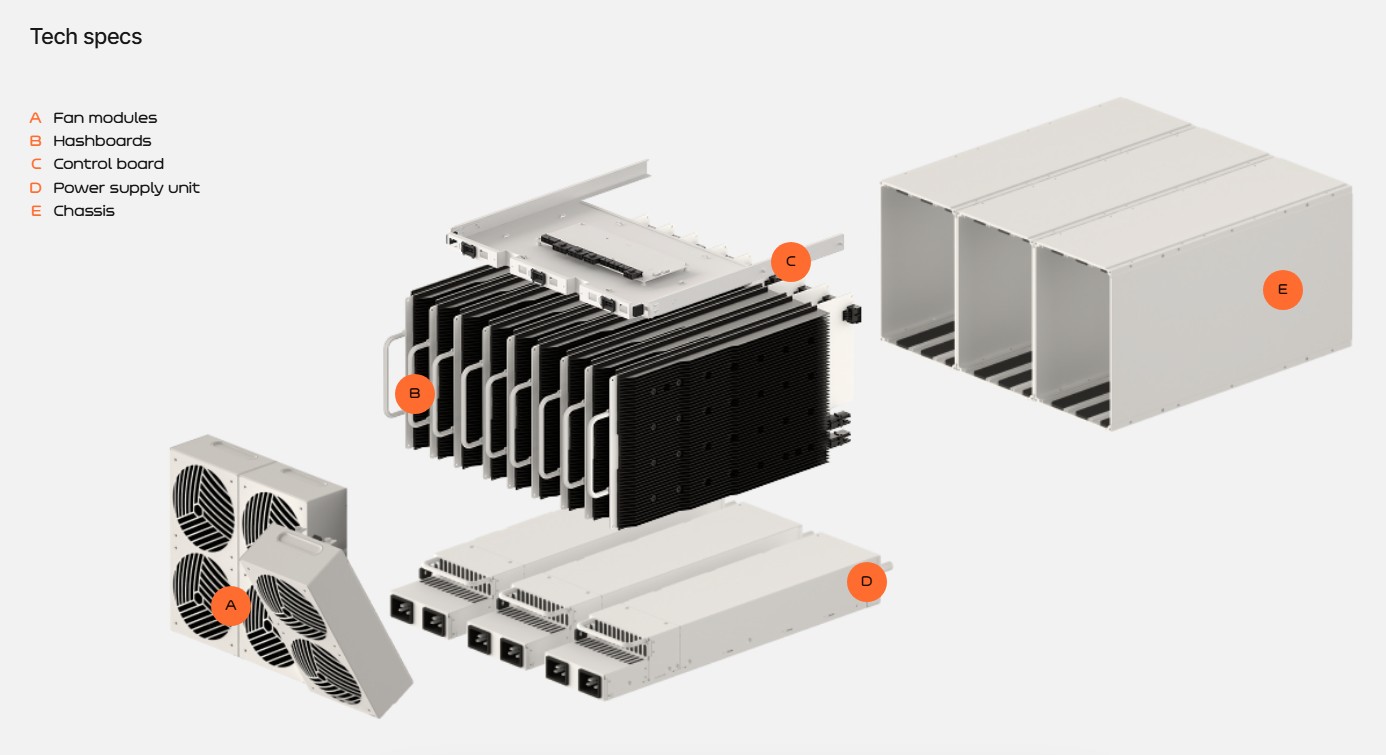 Tech specs

A Fan modules
B Hashboards
C Control board
D Power supply unit
E Chassis

C

E

B

A

D